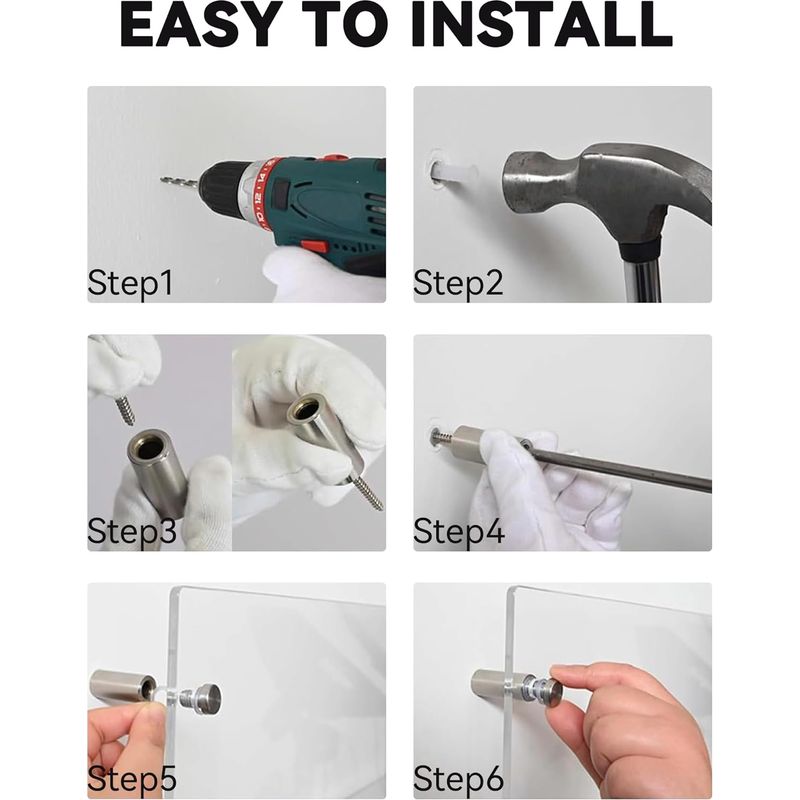 EASY TO INSTALL

Step1

Step2

Step3

Step4

Step5

Step6