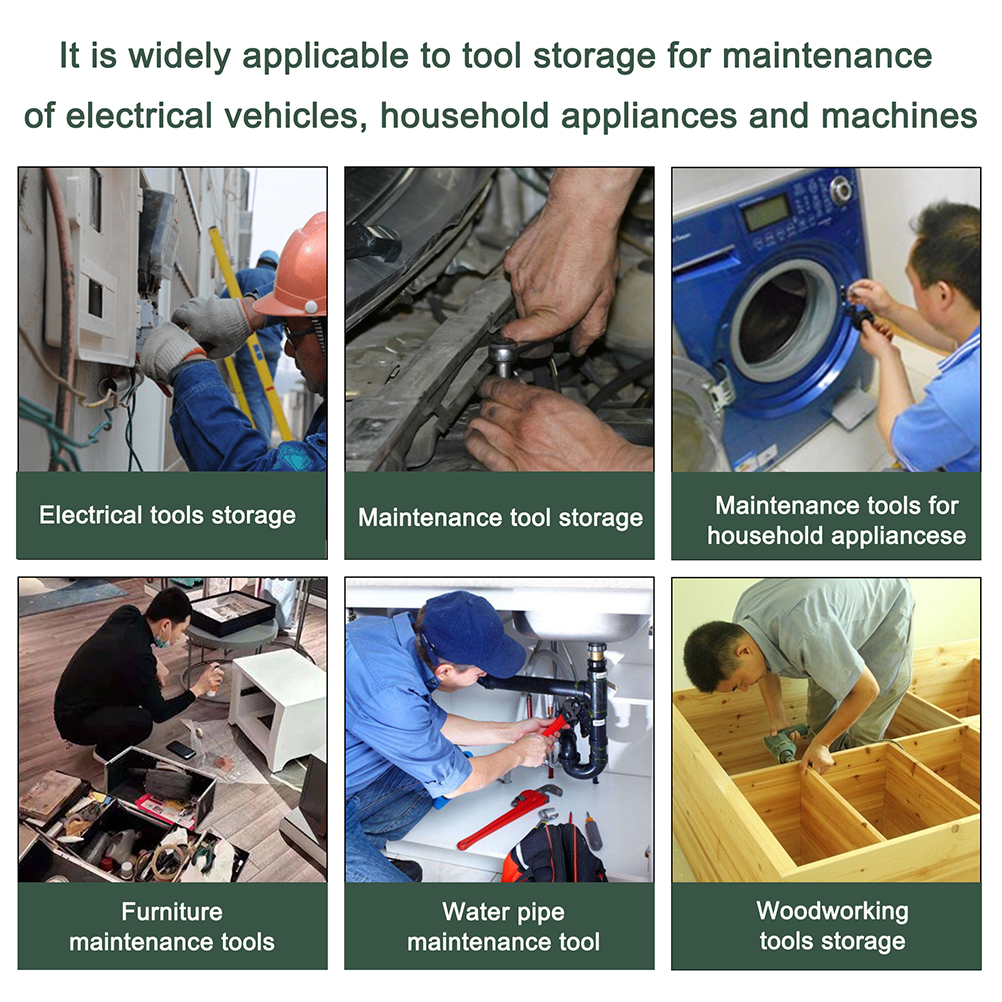 It is widely applicable to tool storage for maintenance of electrical vehicles, household appliances and machines

Electrical tools storage

Maintenance tool storage

Maintenance tools for household appliancese

Furniture maintenance tools

Water pipe maintenance tool

Woodworking tools storage