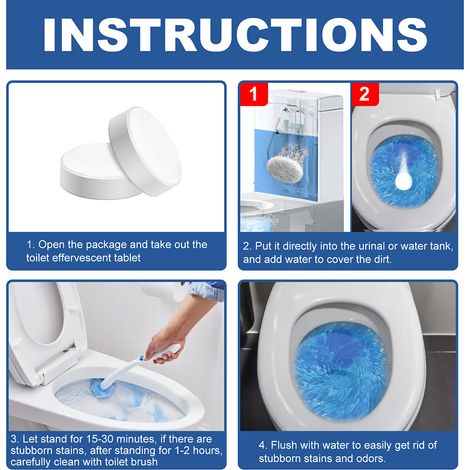 INSTRUCTIONS

1. Open the package and take out the toilet effervescent tablet

1

2

2. Put it directly into the urinal or water tank, and add water to cover the dirt.

3. Let stand for 15-30 minutes, if there are stubborn stains, after standing for 1-2 hours, carefully clean with toilet brush

4. Flush with water to easily get rid of stubborn stains and odors.