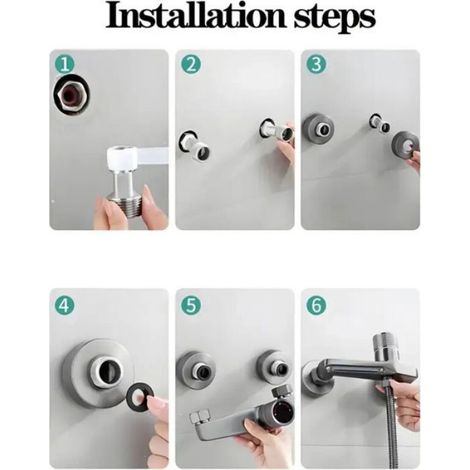 Installation steps

1

2

3

4

5

6