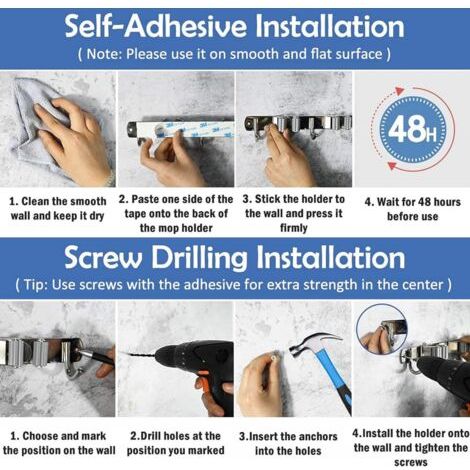 Self-Adhesive Installation
( Note: Please use it on smooth and flat surface )

48H

1. Clean the smooth wall and keep it dry

2. Paste one side of the tape onto the back of the mop holder

3. Stick the holder to the wall and press it firmly

4. Wait for 48 hours before use

Screw Drilling Installation
( Tip: Use screws with the adhesive for extra strength in the center )

1. Choose and mark the position on the wall

2.Drill holes at the position you marked

3.Insert the anchors into the holes

4.Install the holder onto the wall and tighten the screws