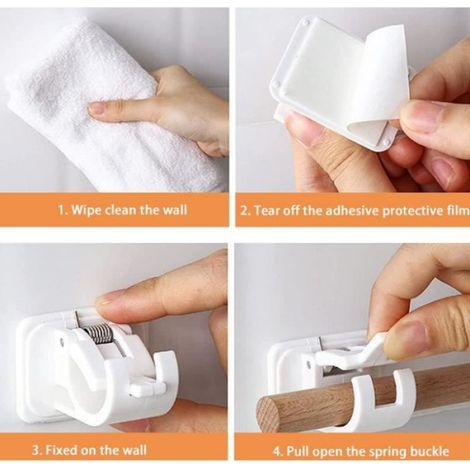 1. Wipe clean the wall

2. Tear off the adhesive protective film

3. Fixed on the wall

4. Pull open the spring buckle