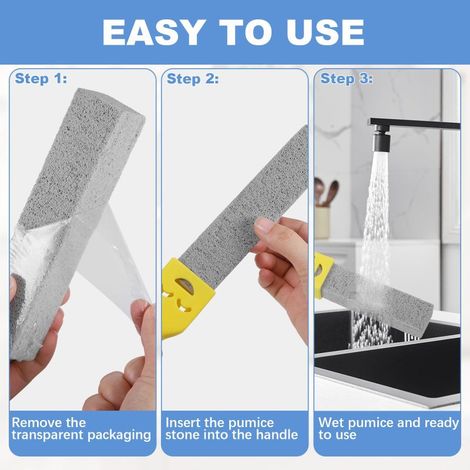 EASY TO USE

Step 1:

Remove the transparent packaging

Step 2:

Insert the pumice stone into the handle

Step 3:

Wet pumice and ready to use