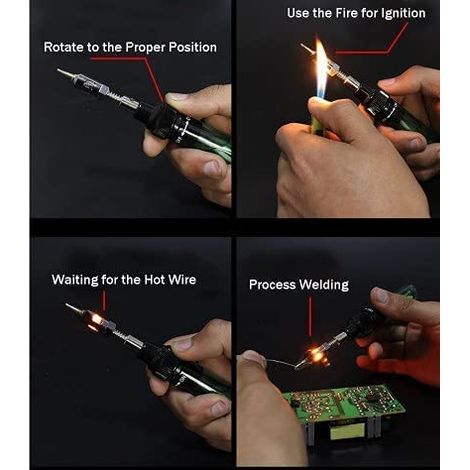 Rotate to the Proper Position

Use the Fire for Ignition

Waiting for the Hot Wire

Process Welding