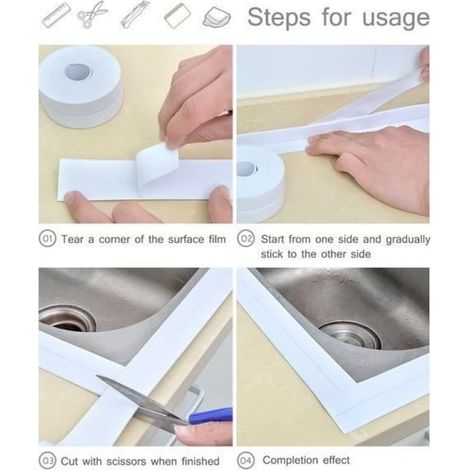 Steps for usage

01 Tear a corner of the surface film

02 Start from one side and gradually stick to the other side

03 Cut with scissors when finished

04 Completion effect