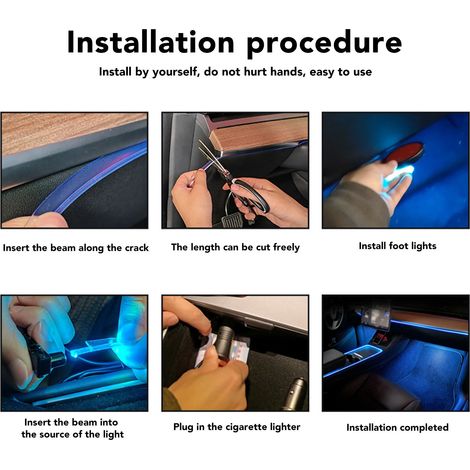 Installation procedure

Install by yourself, do not hurt hands, easy to use

Insert the beam along the crack

The length can be cut freely

Install foot lights

Insert the beam into the source of the light

Plug in the cigarette lighter

Installation completed