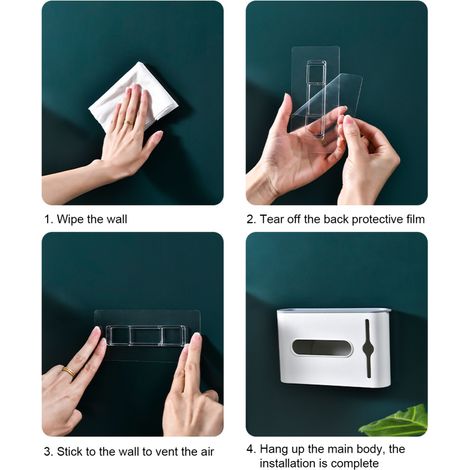 1. Wipe the wall

2. Tear off the back protective film

3. Stick to the wall to vent the air

4. Hang up the main body, the installation is complete