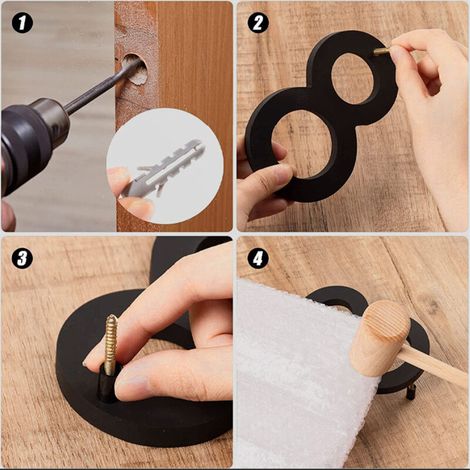 1

2

3

4