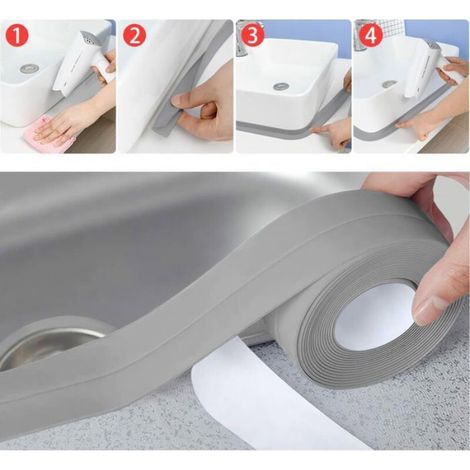 1

2

3

4