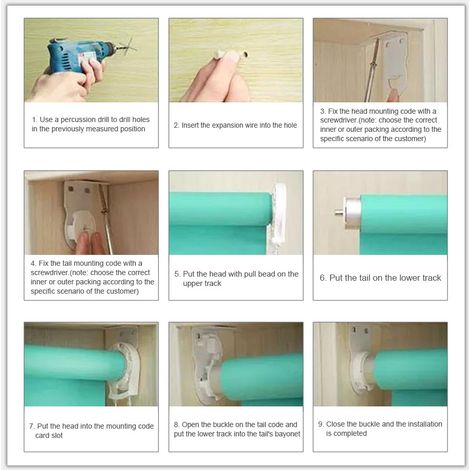 1. Use a percussion drill to drill holes in the previously measured position

2. Insert the expansion wire into the hole

3. Fix the head mounting code with a screwdriver.(note: choose the correct inner or outer packing according to the specific scenario of the customer)

4. Fix the tail mounting code with a screwdriver.(note: choose the correct inner or outer packing according to the specific scenario of the customer)

5. Put the head with pull bead on the upper track

6. Put the tail on the lower track

7. Put the head into the mounting code card slot

8. Open the buckle on the tail code and put the lower track into the tail's bayonet

9. Close the buckle and the installation is completed