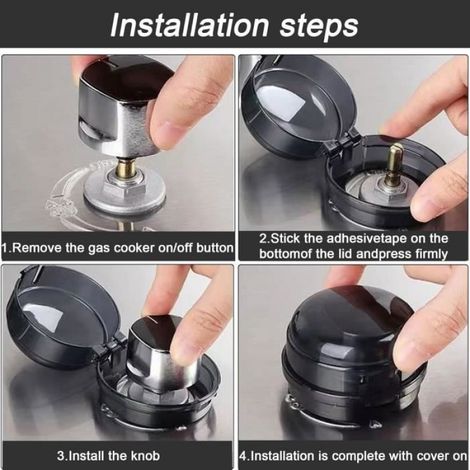 Installation steps

1.Remove the gas cooker on/off button

2.Stick the adhesivetape on the bottomof the lid andpress firmly

3.Install the knob

4.Installation is complete with cover on