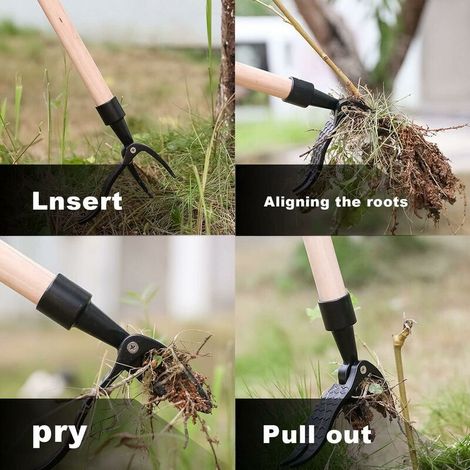 Lnsert

Aligning the roots

pry

Pull out