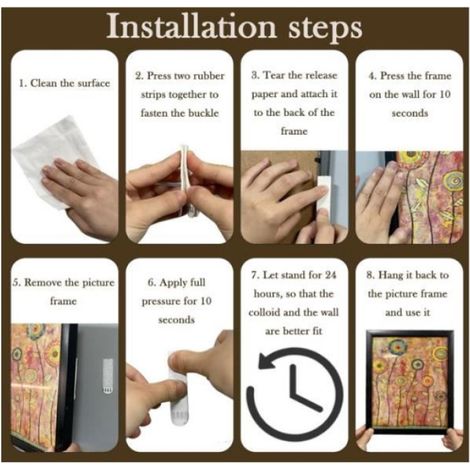 Installation steps

1. Clean the surface

2. Press two rubber strips together to fasten the buckle

3. Tear the release paper and attach it to the back of the frame

4. Press the frame on the wall for 10 seconds

5. Remove the picture frame

6. Apply full pressure for 10 seconds

7. Let stand for 24 hours, so that the colloid and the wall are better fit

8. Hang it back to the picture frame and use it