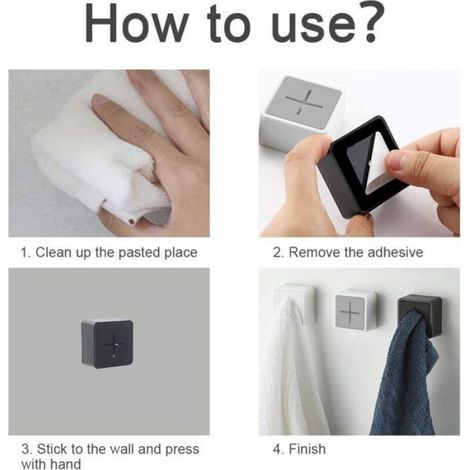 How to use?

1. Clean up the pasted place

2. Remove the adhesive

3. Stick to the wall and press with hand

4. Finish