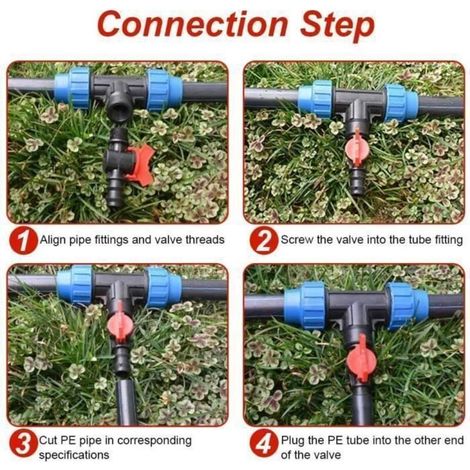 Connection Step

1 Align pipe fittings and valve threads

2 Screw the valve into the tube fitting

3 Cut PE pipe in corresponding specifications

4 Plug the PE tube into the other end of the valve