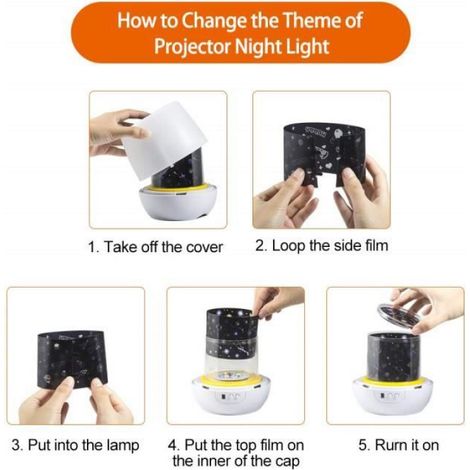 How to Change the Theme of Projector Night Light

1. Take off the cover

2. Loop the side film

3. Put into the lamp

4. Put the top film on the inner of the cap

5. Rurn it on