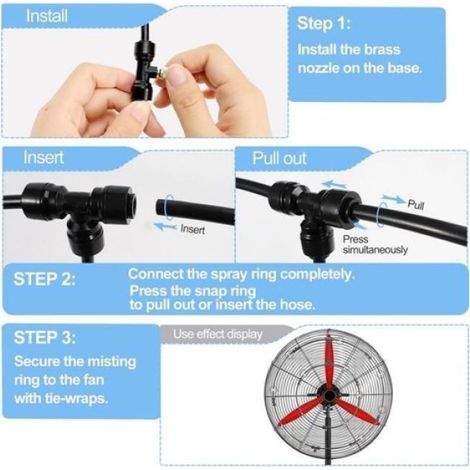 Install

Step 1:
Install the brass nozzle on the base.

Insert

Insert

Pull out

Pull

Press simultaneously

STEP 2:
Connect the spray ring completely.
Press the snap ring to pull out or insert the hose.

STEP 3:
Secure the misting ring to the fan with tie-wraps.

Use effect display