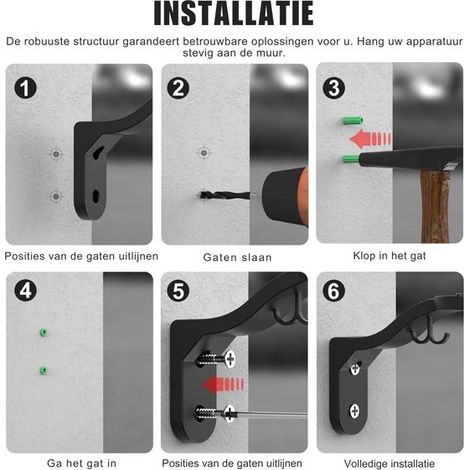 INSTALLATIE

De robuuste structuur garandeert betrouwbare oplossingen voor u. Hang uw apparatuur stevig aan de muur.

1
Posities van de gaten uitlijnen

2
Gaten slaan

3
Klop in het gat

4
Ga het gat in

5
Posities van de gaten uitlijnen

6
Volledige installatie