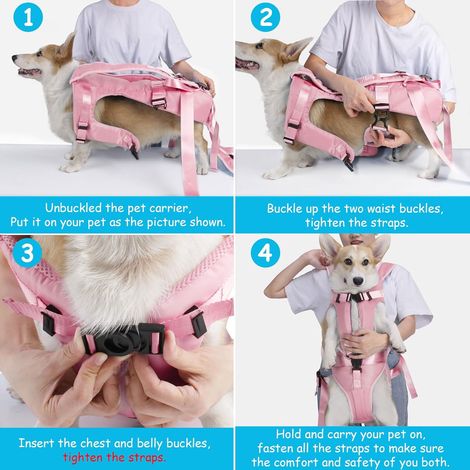 1

Unbuckled the pet carrier, Put it on your pet as the picture shown.

2

Buckle up the two waist buckles, tighten the straps.

3

Insert the chest and belly buckles, tighten the straps.

4

Hold and carry your pet on, fasten all the straps to make sure the comfort and safety of you both.