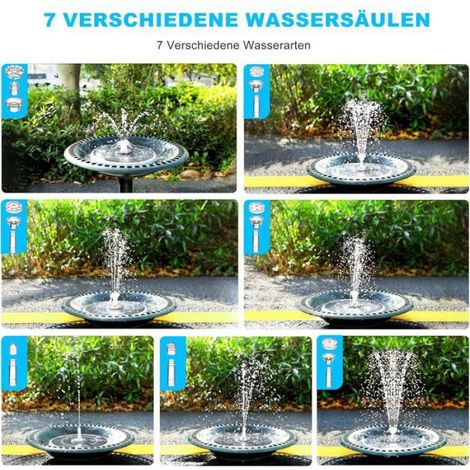 7 VERSCHIEDENE WASSERSÄULEN

7 Verschiedene Wasserarten