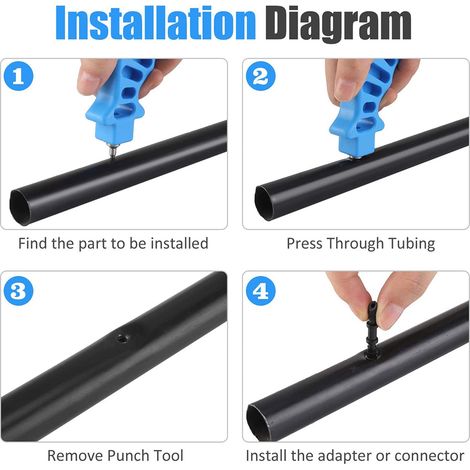 Installation Diagram

1

Find the part to be installed

2

Press Through Tubing

3

Remove Punch Tool

4

Install the adapter or connector