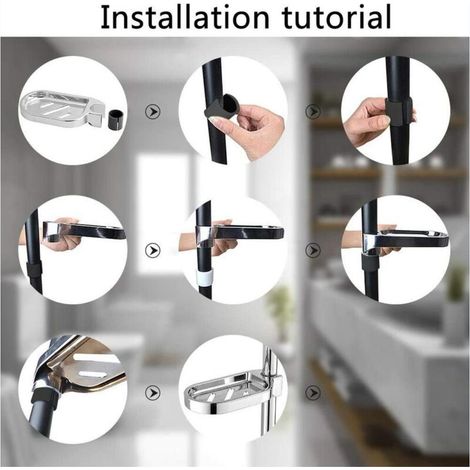 Installation tutorial