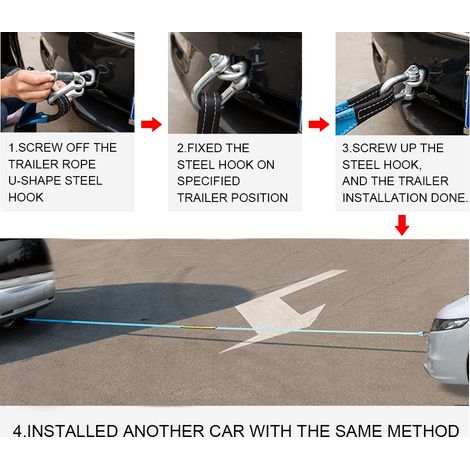 1.SCREW OFF THE TRAILER ROPE U-SHAPE STEEL HOOK

2.FIXED THE STEEL HOOK ON SPECIFIED TRAILER POSITION

3.SCREW UP THE STEEL HOOK, AND THE TRAILER INSTALLATION DONE.

4.INSTALLED ANOTHER CAR WITH THE SAME METHOD