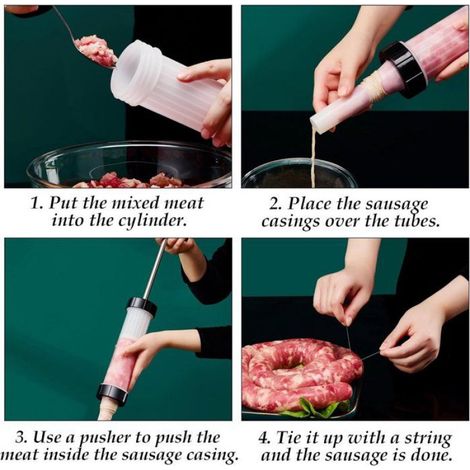 1. Put the mixed meat into the cylinder.

2. Place the sausage casings over the tubes.

3. Use a pusher to push the meat inside the sausage casing.

4. Tie it up with a string and the sausage is done.