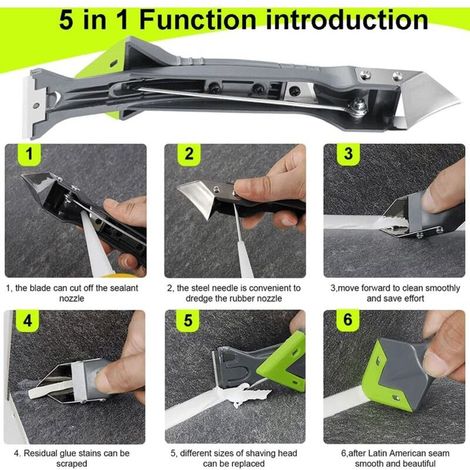 5 in 1 Function introduction

1

1, the blade can cut off the sealant nozzle

2

2, the steel needle is convenient to dredge the rubber nozzle

3

3,move forward to clean smoothly and save effort

4

4. Residual glue stains can be scraped

5

5, different sizes of shaving head can be replaced

6

6,after Latin American seam smooth and beautiful