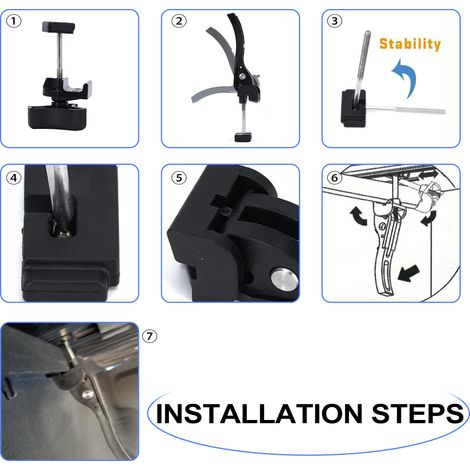 ①

②

③ Stability

④

⑤

⑥

⑦

INSTALLATION STEPS