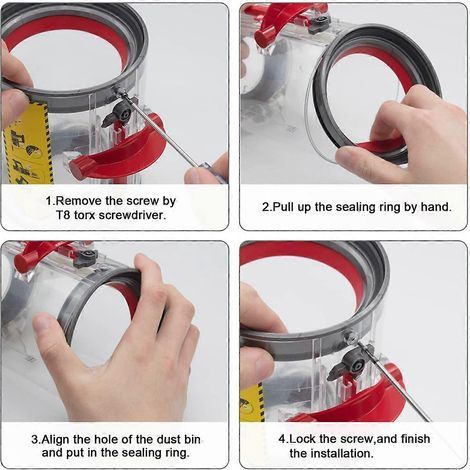 1.Remove the screw by T8 torx screwdriver.

2.Pull up the sealing ring by hand.

3.Align the hole of the dust bin and put in the sealing ring.

4.Lock the screw,and finish the installation.