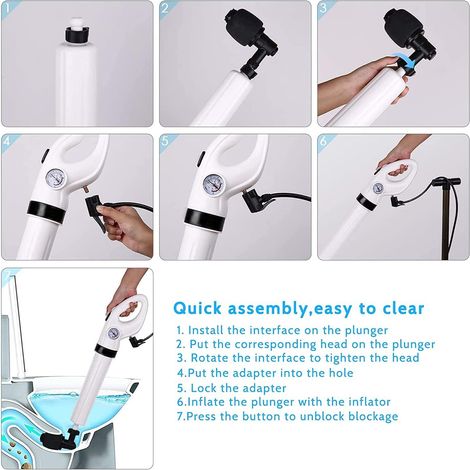 1

2

3

4

5

6

7

Quick assembly,easy to clear

1. Install the interface on the plunger
2. Put the corresponding head on the plunger
3. Rotate the interface to tighten the head
4.Put the adapter into the hole
5. Lock the adapter
6.Inflate the plunger with the inflator
7.Press the button to unblock blockage