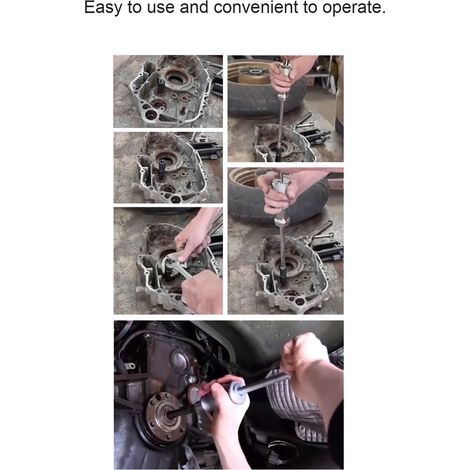 Easy to use and convenient to operate.