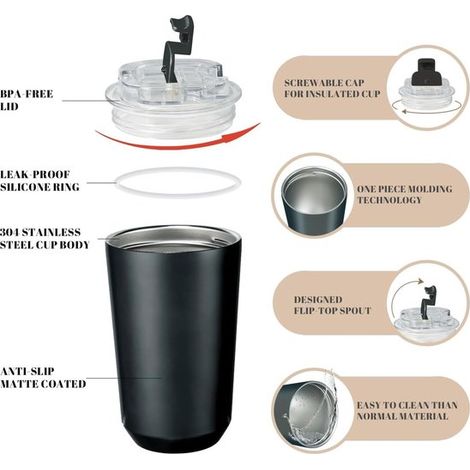 BPA-FREE
LID

LEAK-PROOF
SILICONE RING

304 STAINLESS
STEEL CUP BODY

ANTI-SLIP
MATTE COATED

SCREWABLE CAP
FOR INSULATED CUP

ONE PIECE MOLDING
TECHNOLOGY

DESIGNED
FLIP-TOP SPOUT

EASY TO CLEAN THAN
NORMAL MATERIAL