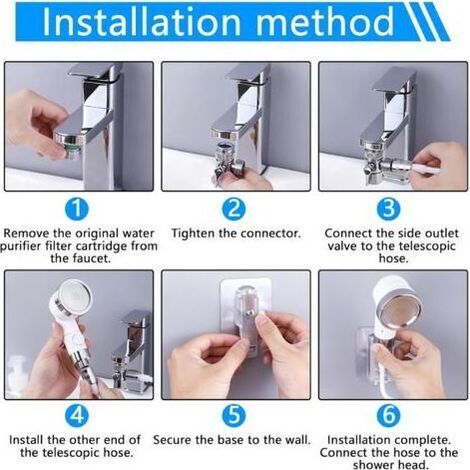 Installation method

1

Remove the original water purifier filter cartridge from the faucet.

2

Tighten the connector.

3

Connect the side outlet valve to the telescopic hose.

4

Install the other end of the telescopic hose.

5

Secure the base to the wall.

6

Installation complete. Connect the hose to the shower head.