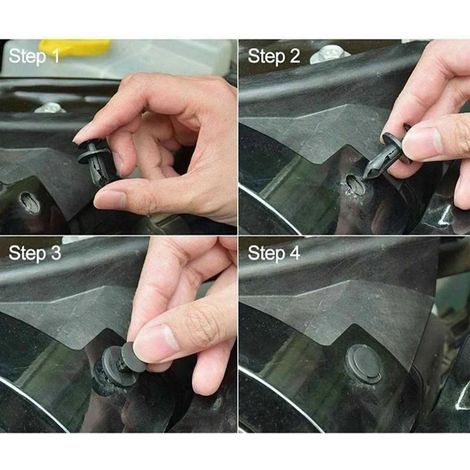 Step 1

Step 2

Step 3

Step 4