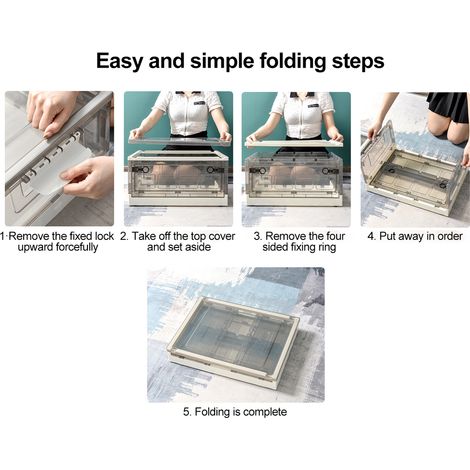 Easy and simple folding steps

1·Remove the fixed lock upward forcefully

2. Take off the top cover and set aside

3. Remove the four sided fixing ring

4. Put away in order

5. Folding is complete