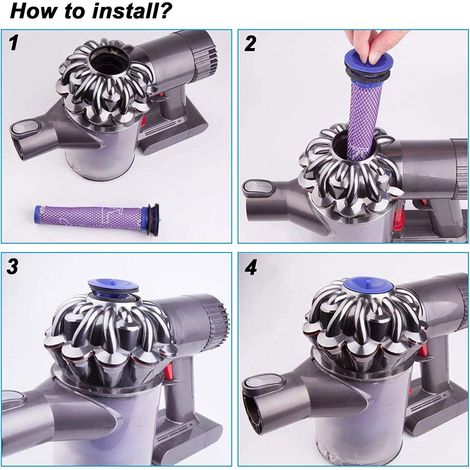 How to install?

1

2

3

4