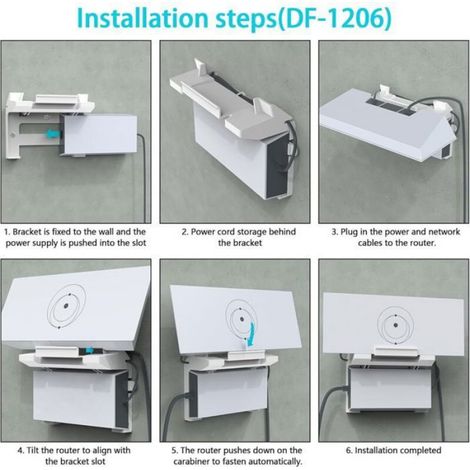 Installation steps(DF-1206)

1. Bracket is fixed to the wall and the power supply is pushed into the slot

2. Power cord storage behind the bracket

3. Plug in the power and network cables to the router.

4. Tilt the router to align with the bracket slot

5. The router pushes down on the carabiner to fasten automatically.

6. Installation completed