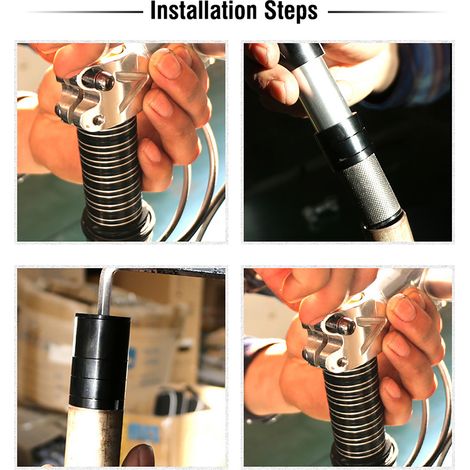 Installation Steps