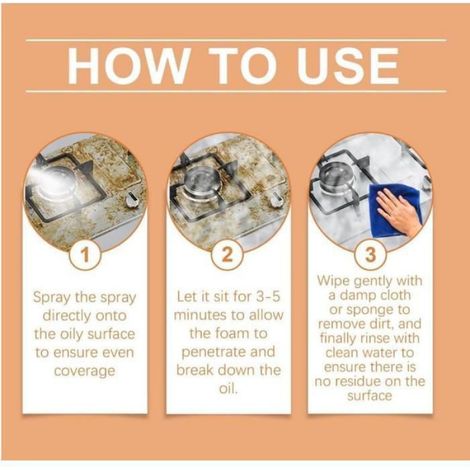 HOW TO USE

1

Spray the spray directly onto the oily surface to ensure even coverage

2

Let it sit for 3-5 minutes to allow the foam to penetrate and break down the oil.

3

Wipe gently with a damp cloth or sponge to remove dirt, and finally rinse with clean water to ensure there is no residue on the surface