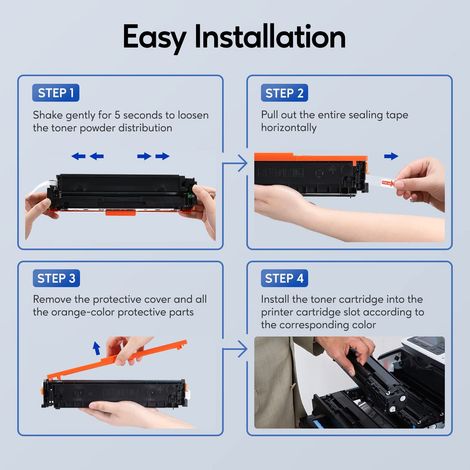 Easy Installation

STEP 1

Shake gently for 5 seconds to loosen the toner powder distribution

STEP 2

Pull out the entire sealing tape horizontally

STEP 3

Remove the protective cover and all the orange-color protective parts

STEP 4

Install the toner cartridge into the printer cartridge slot according to the corresponding color