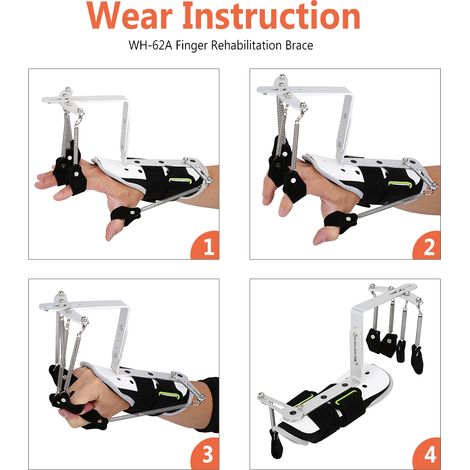 Wear Instruction

WH-62A Finger Rehabilitation Brace

1

2

3

4