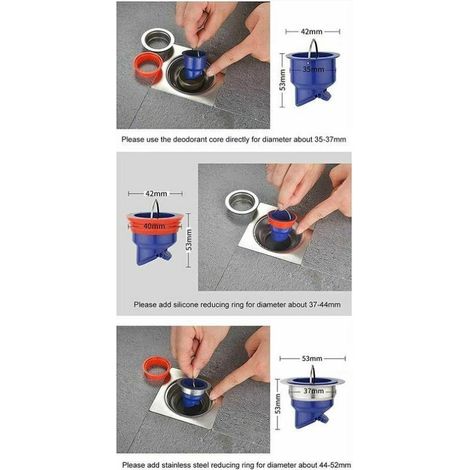 42mm
35mm
53mm

Please use the deodorant core directly for diameter about 35-37mm

42mm
40mm
53mm

Please add silicone reducing ring for diameter about 37-44mm

53mm
37mm
53mm

Please add stainless steel reducing ring for diameter about 44-52mm