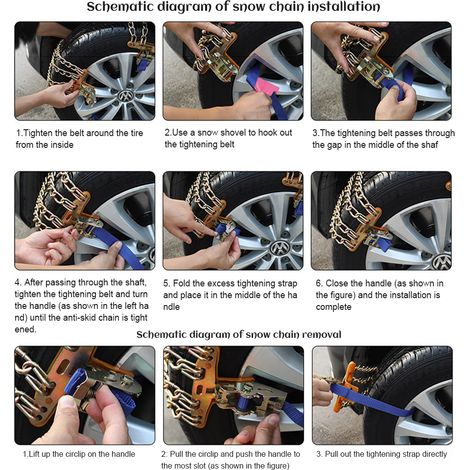 Schematic diagram of snow chain installation

1.Tighten the belt around the tire from the inside

2.Use a snow shovel to hook out the tightening belt

3.The tightening belt passes through the gap in the middle of the shaf

4. After passing through the shaft, tighten the tightening belt and turn the handle (as shown in the left ha nd) until the anti-skid chain is tight ened.

5. Fold the excess tightening strap and place it in the middle of the ha ndle

6. Close the handle (as shown in the figure) and the installation is complete

Schematic diagram of snow chain removal

1.Lift up the circlip on the handle

2. Pull the circlip and push the handle to the most slot (as shown in the figure)

3. Pull out the tightening strap directly