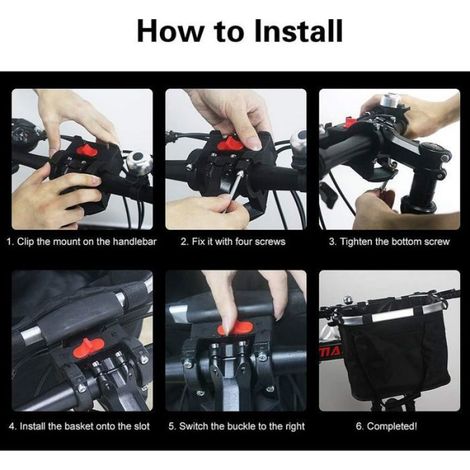 How to Install

1. Clip the mount on the handlebar

2. Fix it with four screws

3. Tighten the bottom screw

4. Install the basket onto the slot

5. Switch the buckle to the right

6. Completed!