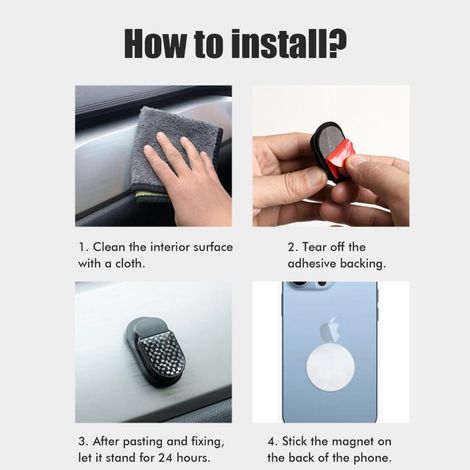 How to install?

1. Clean the interior surface with a cloth.

2. Tear off the adhesive backing.

3. After pasting and fixing, let it stand for 24 hours.

4. Stick the magnet on the back of the phone.