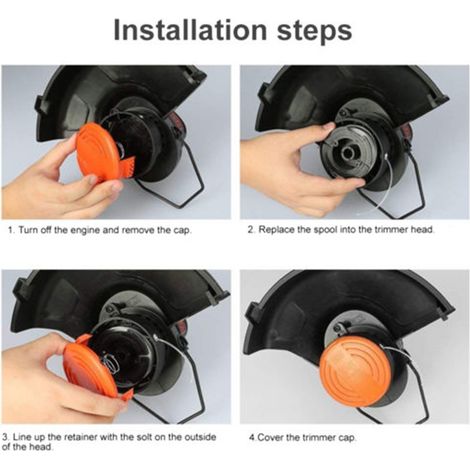 Installation steps

1. Turn off the engine and remove the cap.

2. Replace the spool into the trimmer head.

3. Line up the retainer with the solt on the outside of the head.

4.Cover the trimmer cap.