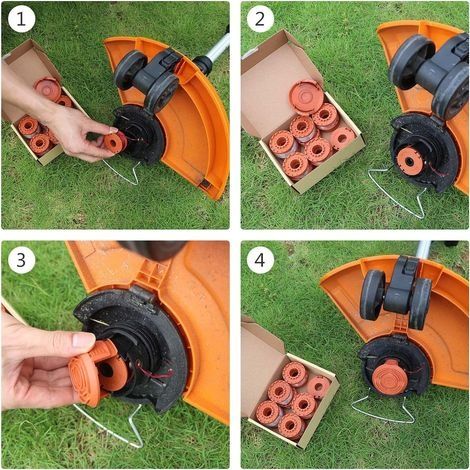 1

2

3

4