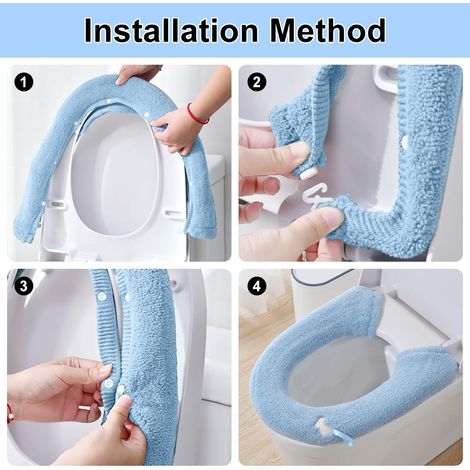 Installation Method

1

2

3

4